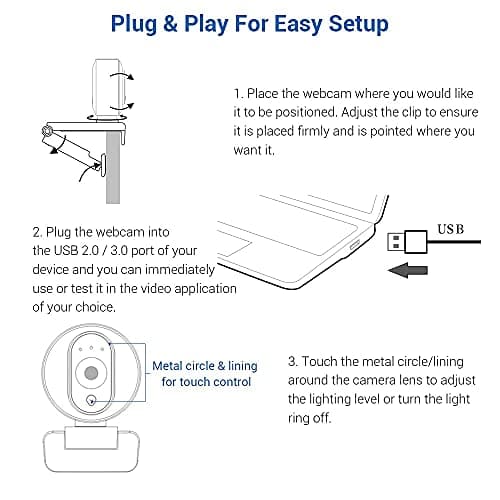 Plug & Play For Easy Setup

1. Place the webcam where you would like it to be positioned. Adjust the clip to ensure it is placed firmly and is pointed where you want it.

USB

2. Plug the webcam into the USB 2.0 / 3.0 port of your device and you can immediately use or test it in the video application of your choice.

Metal circle & lining for touch control

3. Touch the metal circle/lining around the camera lens to adjust the lighting level or turn the light ring off.