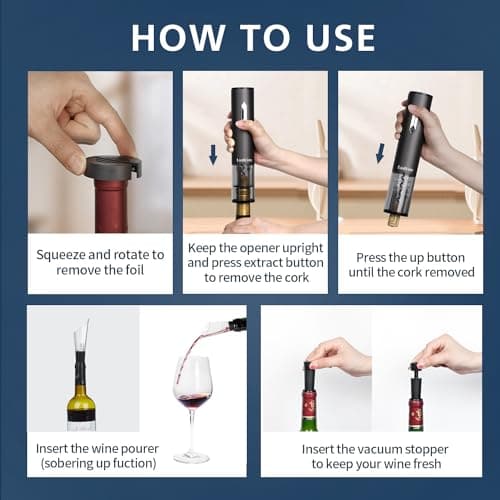 HOW TO USE

Squeeze and rotate to remove the foil

Keep the opener upright and press extract button to remove the cork

Press the up button until the cork removed

Insert the wine pourer (sobering up fuction)

Insert the vacuum stopper to keep your wine fresh