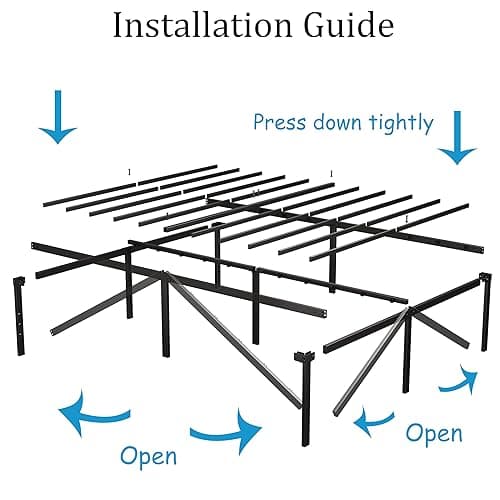 Installation Guide

Press down tightly

Open

Open