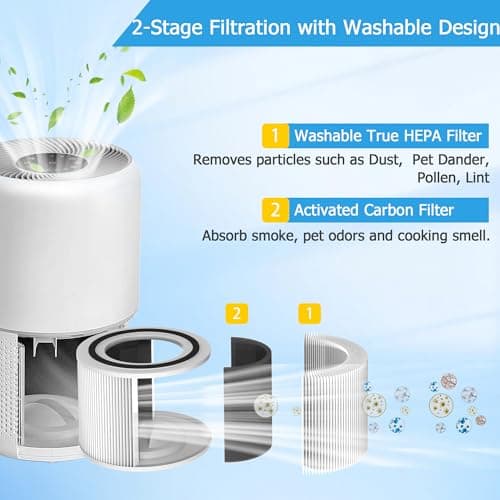 2-Stage Filtration with Washable Design

1 Washable True HEPA Filter

Removes particles such as Dust, Pet Dander, Pollen, Lint

2 Activated Carbon Filter

Absorb smoke, pet odors and cooking smell.

2

1