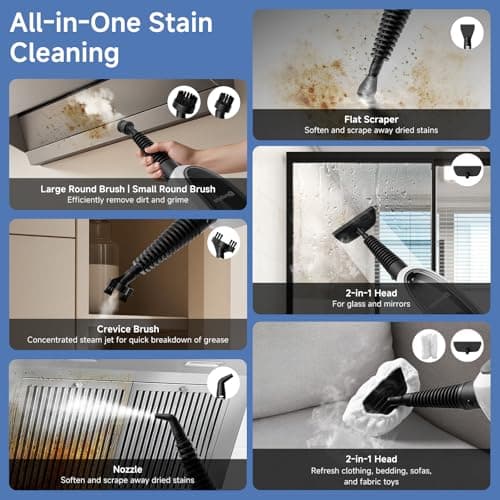 All-in-One Stain Cleaning

Large Round Brush | Small Round Brush
Efficiently remove dirt and grime

Crevice Brush
Concentrated steam jet for quick breakdown of grease

Nozzle
Soften and scrape away dried stains

Flat Scraper
Soften and scrape away dried stains

2-in-1 Head
For glass and mirrors

2-in-1 Head
Refresh clothing, bedding, sofas, and fabric toys