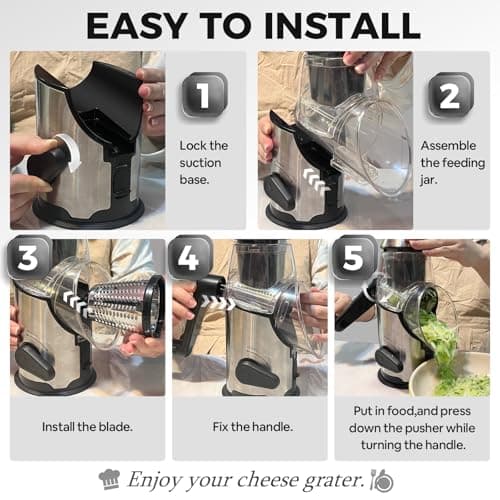 EASY TO INSTALL

1

Lock the suction base.

2

Assemble the feeding jar.

3

Install the blade.

4

Fix the handle.

5

Put in food,and press down the pusher while turning the handle.

Enjoy your cheese grater.