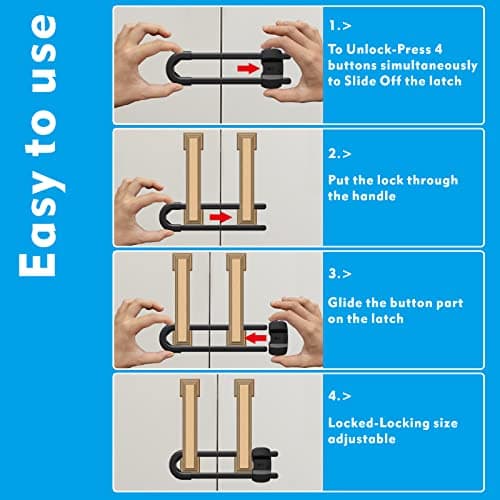 Easy to use

1.>

To Unlock-Press 4 buttons simultaneously to Slide Off the latch

2.>

Put the lock through the handle

3.>

Glide the button part on the latch

4.>

Locked-Locking size adjustable