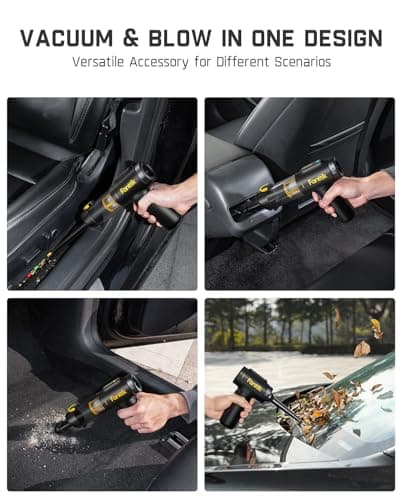 VACUUM & BLOW IN ONE DESIGN

Versatile Accessory for Different Scenarios

Fanttik

Fanttik

Fanttik

Fanttik