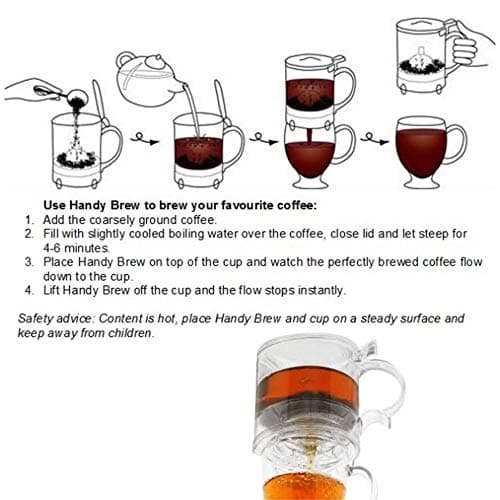 Use Handy Brew to brew your favourite coffee:

1. Add the coarsely ground coffee.
2. Fill with slightly cooled boiling water over the coffee, close lid and let steep for 4-6 minutes.
3. Place Handy Brew on top of the cup and watch the perfectly brewed coffee flow down to the cup.
4. Lift Handy Brew off the cup and the flow stops instantly.

Safety advice: Content is hot, place Handy Brew and cup on a steady surface and keep away from children.