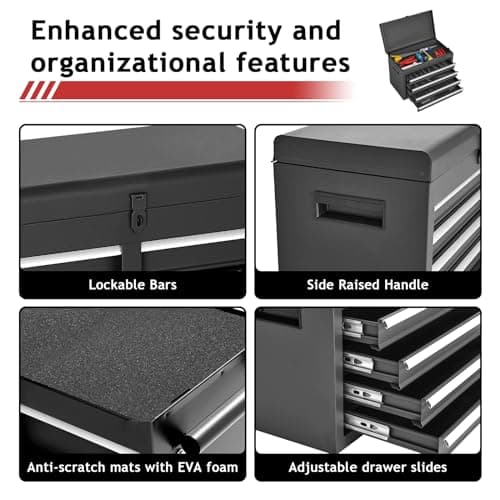 Enhanced security and organizational features

Lockable Bars

Side Raised Handle

Anti-scratch mats with EVA foam

Adjustable drawer slides