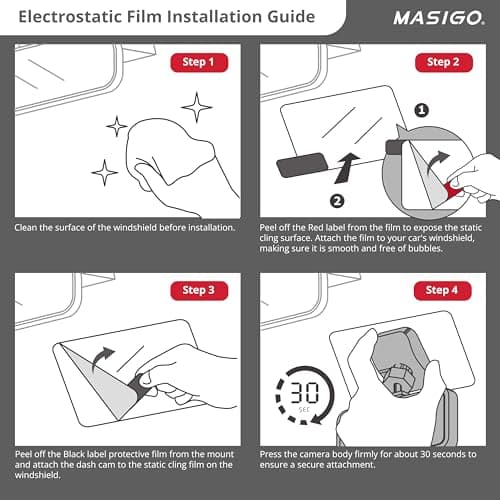 Electrostatic Film Installation Guide

MASIGO.

Step 1

Clean the surface of the windshield before installation.

Step 2

1

2

Peel off the Red label from the film to expose the static cling surface. Attach the film to your car's windshield, making sure it is smooth and free of bubbles.

Step 3

Peel off the Black label protective film from the mount and attach the dash cam to the static cling film on the windshield.

Step 4

30 SEC

Press the camera body firmly for about 30 seconds to ensure a secure attachment.