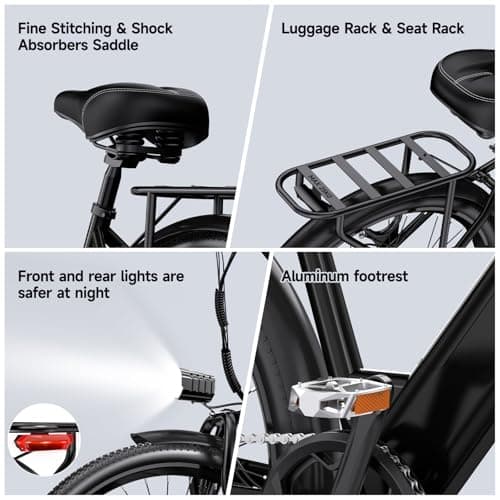 Fine Stitching & Shock Absorbers Saddle

Luggage Rack & Seat Rack

Front and rear lights are safer at night

Aluminum footrest