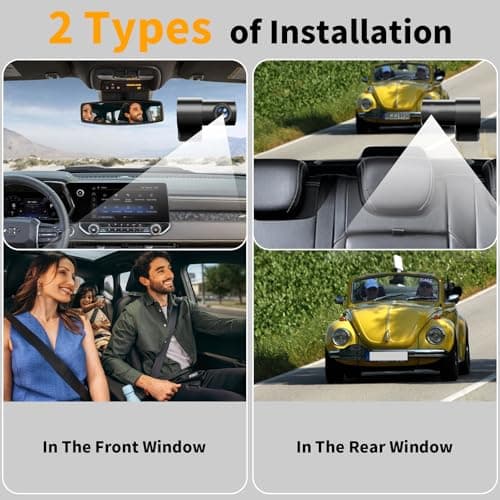 2 Types of Installation

In The Front Window

In The Rear Window