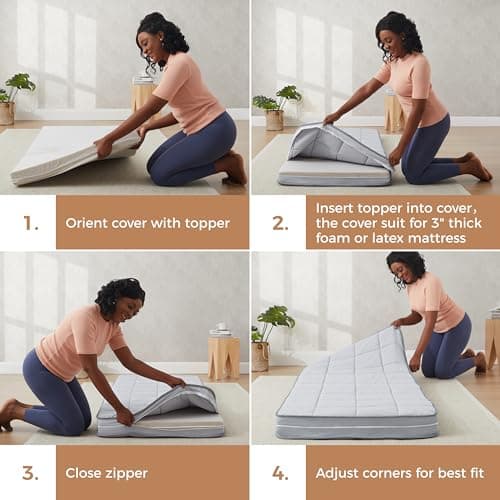 1. Orient cover with topper

2. Insert topper into cover, the cover suit for 3" thick foam or latex mattress

3. Close zipper

4. Adjust corners for best fit