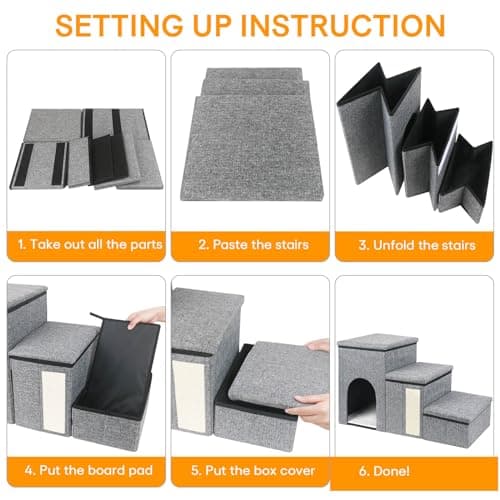 SETTING UP INSTRUCTION

1. Take out all the parts

2. Paste the stairs

3. Unfold the stairs

4. Put the board pad

5. Put the box cover

6. Done!