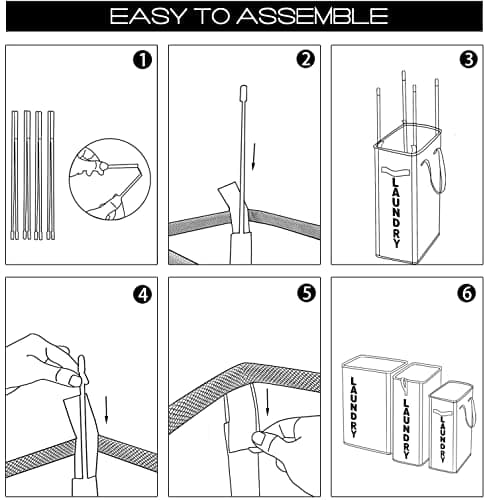 EASY TO ASSEMBLE

1

2

3

LAUNDRY

4

5

6

LAUNDRY

LAUNDRY

LAUNDRY