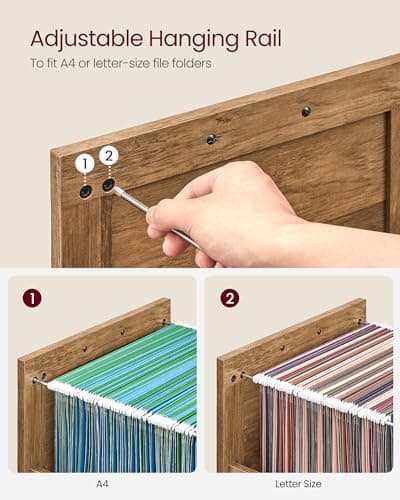 Adjustable Hanging Rail

To fit A4 or letter-size file folders

1

2

1

2

A4

Letter Size