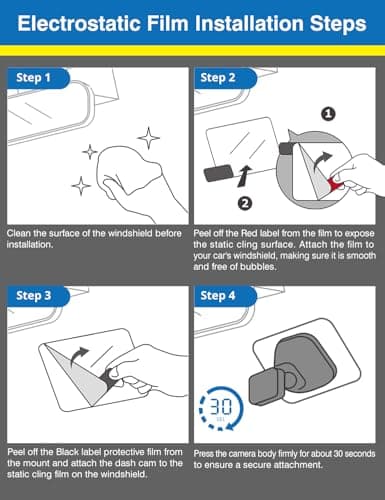 Electrostatic Film Installation Steps

Step 1

Clean the surface of the windshield before installation.

Step 2

1

2

Peel off the Red label from the film to expose the static cling surface. Attach the film to your car's windshield, making sure it is smooth and free of bubbles.

Step 3

Peel off the Black label protective film from the mount and attach the dash cam to the static cling film on the windshield.

Step 4

30
SEC

Press the camera body firmly for about 30 seconds to ensure a secure attachment.