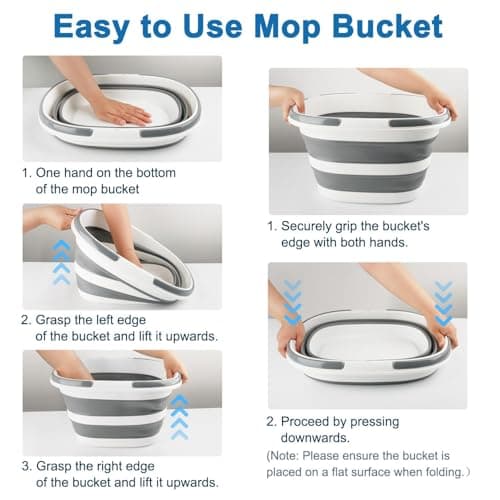 Easy to Use Mop Bucket

1. One hand on the bottom of the mop bucket

2. Grasp the left edge of the bucket and lift it upwards.

3. Grasp the right edge of the bucket and lift it upwards.

1. Securely grip the bucket's edge with both hands.

2. Proceed by pressing downwards.

(Note: Please ensure the bucket is placed on a flat surface when folding.)