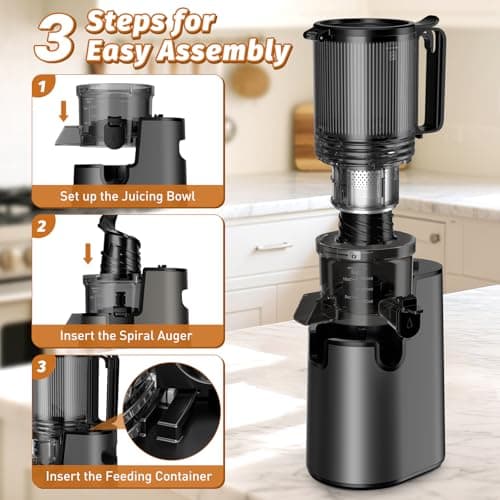 3 Steps for Easy Assembly

1

Set up the Juicing Bowl

2

Insert the Spiral Auger

3

Insert the Feeding Container