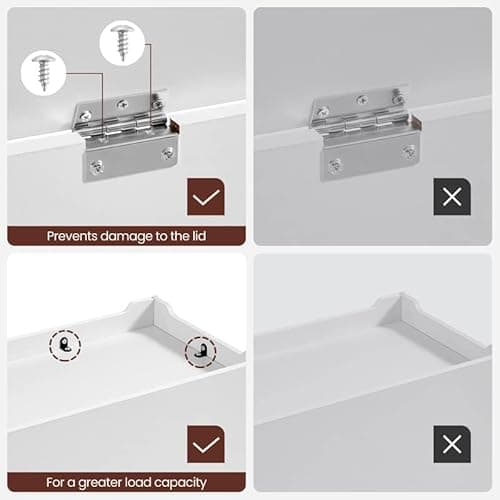 Prevents damage to the lid

For a greater load capacity