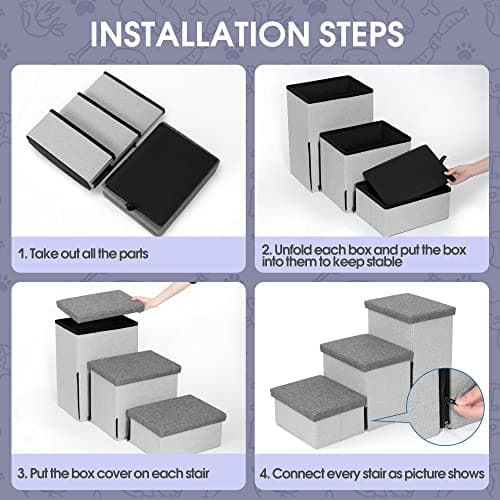 INSTALLATION STEPS

1. Take out all the parts

2. Unfold each box and put the box into them to keep stable

3. Put the box cover on each stair

4. Connect every stair as picture shows