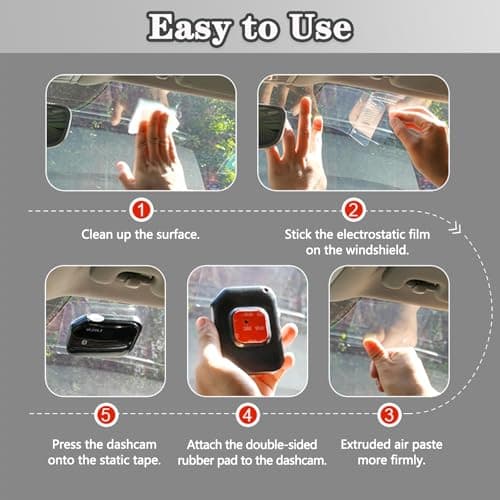 Easy to Use

1
Clean up the surface.

2
Stick the electrostatic film on the windshield.

5
Press the dashcam onto the static tape.

4
Attach the double-sided rubber pad to the dashcam.

3
Extruded air paste more firmly.