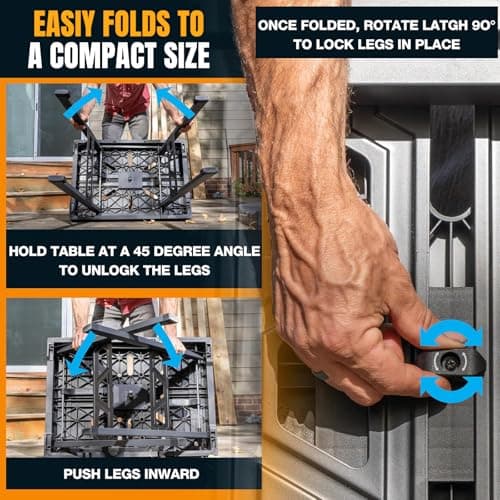 EASIY FOLDS TO A COMPACT SIZE

ONCE FOLDED, ROTATE LATGH 90° TO LOCK LEGS IN PLACE

HOLD TABLE AT A 45 DEGREE ANGLE TO UNLOGK THE LEGS

PUSH LEGS INWARD