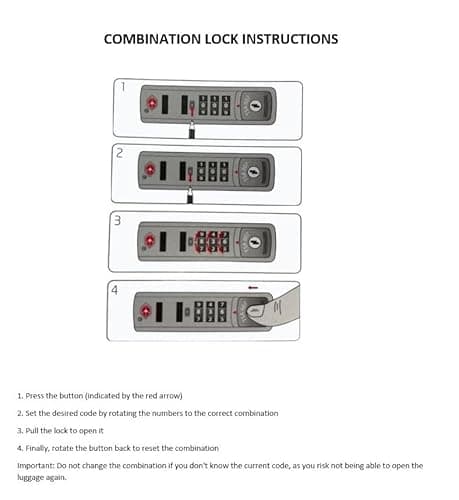 COMBINATION LOCK INSTRUCTIONS

1

2

3

4

1. Press the button (indicated by the red arrow)

2. Set the desired code by rotating the numbers to the correct combination

3. Pull the lock to open it

4. Finally, rotate the button back to reset the combination

Important: Do not change the combination if you don't know the current code, as you risk not being able to open the luggage again.