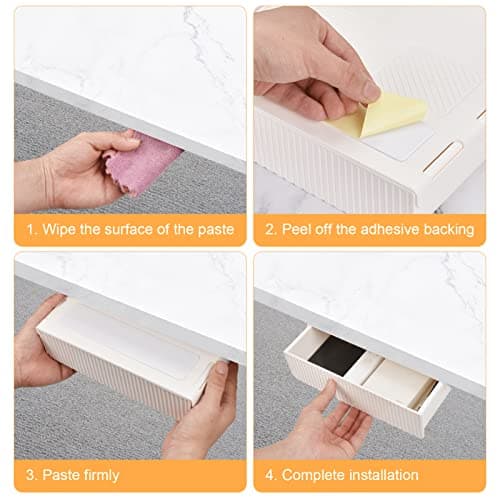 1. Wipe the surface of the paste

2. Peel off the adhesive backing

3. Paste firmly

4. Complete installation