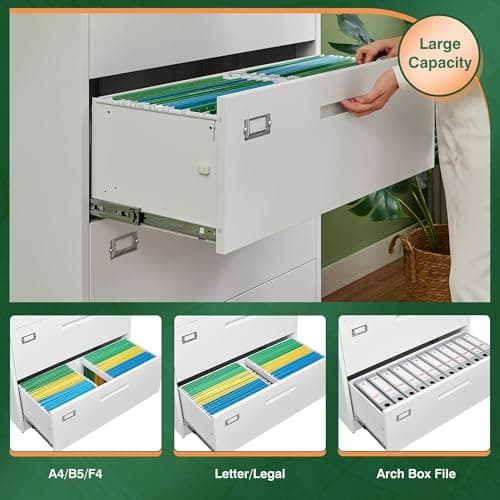 Large Capacity

A4/B5/F4

Letter/Legal

Arch Box File