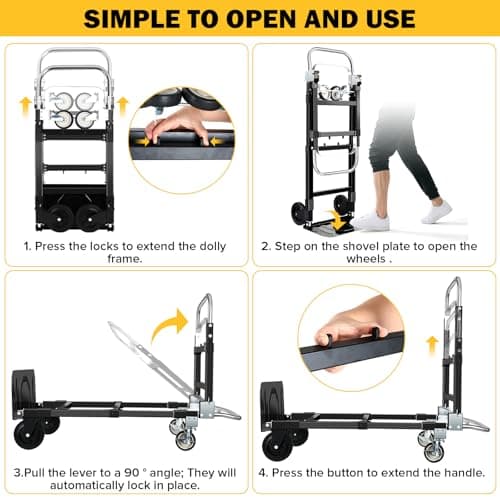 SIMPLE TO OPEN AND USE

1. Press the locks to extend the dolly frame.

2. Step on the shovel plate to open the wheels .

3.Pull the lever to a 90 ° angle; They will automatically lock in place.

4. Press the button to extend the handle.