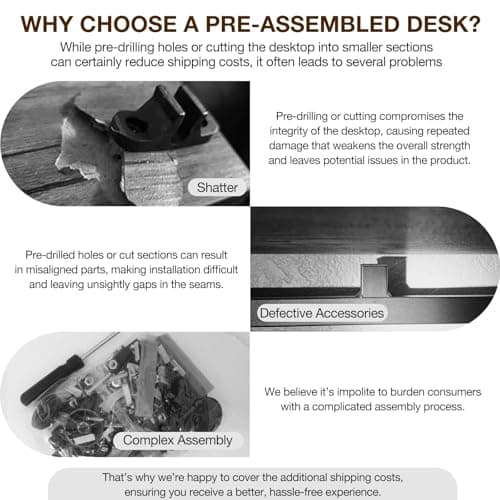 WHY CHOOSE A PRE-ASSEMBLED DESK?

While pre-drilling holes or cutting the desktop into smaller sections can certainly reduce shipping costs, it often leads to several problems

Shatter

Pre-drilling or cutting compromises the integrity of the desktop, causing repeated damage that weakens the overall strength and leaves potential issues in the product.

Pre-drilled holes or cut sections can result in misaligned parts, making installation difficult and leaving unsightly gaps in the seams.

Defective Accessories

Complex Assembly

We believe it's impolite to burden consumers with a complicated assembly process.

That's why we're happy to cover the additional shipping costs, ensuring you receive a better, hassle-free experience.