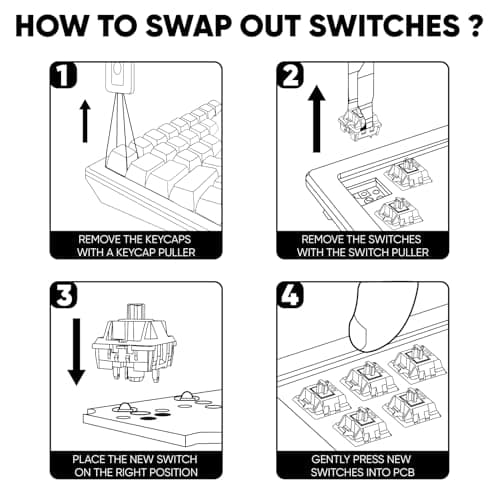 HOW TO SWAP OUT SWITCHES ?

1
REMOVE THE KEYCAPS WITH A KEYCAP PULLER

2
REMOVE THE SWITCHES WITH THE SWITCH PULLER

3
PLACE THE NEW SWITCH ON THE RIGHT POSITION

4
GENTLY PRESS NEW SWITCHES INTO PCB