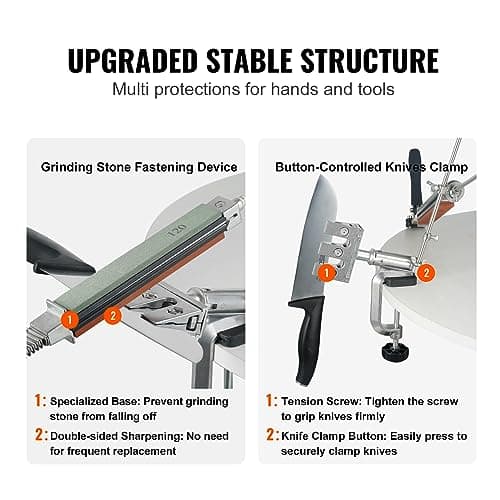 UPGRADED STABLE STRUCTURE
Multi protections for hands and tools

Grinding Stone Fastening Device

120

1
2

1: Specialized Base: Prevent grinding stone from falling off

2: Double-sided Sharpening: No need for frequent replacement

Button-Controlled Knives Clamp

1
2

1: Tension Screw: Tighten the screw to grip knives firmly

2: Knife Clamp Button: Easily press to securely clamp knives