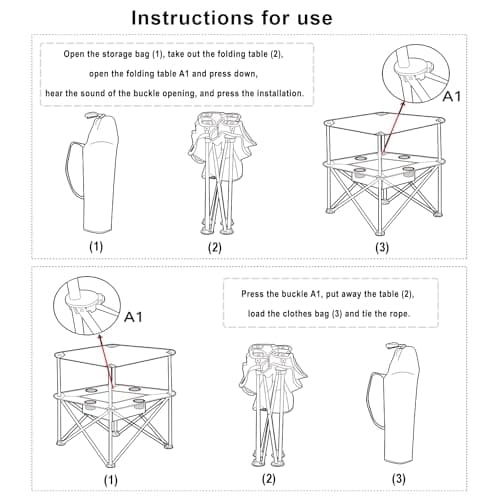 Instructions for use

Open the storage bag (1), take out the folding table (2), open the folding table A1 and press down, hear the sound of the buckle opening, and press the installation.

A1

(1)

(2)

(3)

A1

Press the buckle A1, put away the table (2), load the clothes bag (3) and tie the rope.

(1)

(2)

(3)