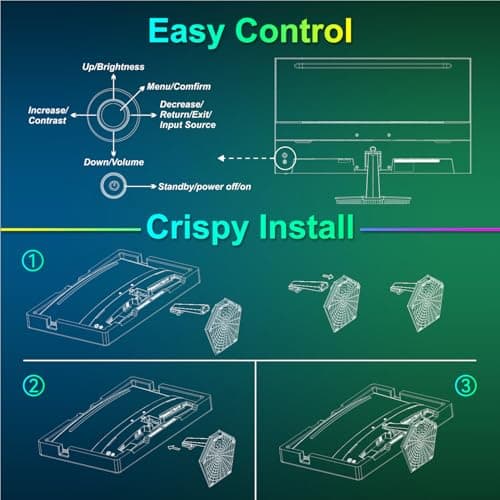 Easy Control

Up/Brightness

Menu/Comfirm

Increase/
Contrast

Decrease/
Return/Exit/
Input Source

Down/Volume

Standby/power off/on

Crispy Install

①

②

③