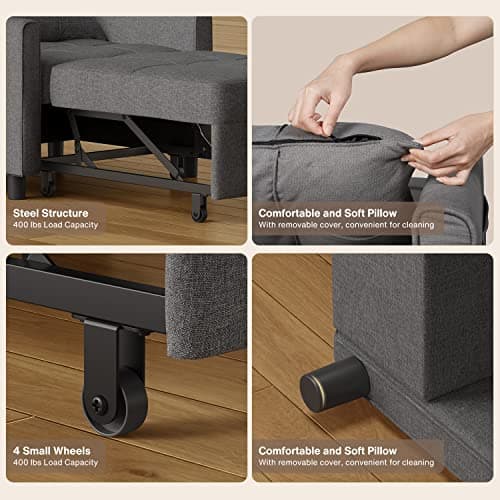 Steel Structure
400 lbs Load Capacity

Comfortable and Soft Pillow
With removable cover, convenient for cleaning

4 Small Wheels
400 lbs Load Capacity

Comfortable and Soft Pillow
With removable cover, convenient for cleaning