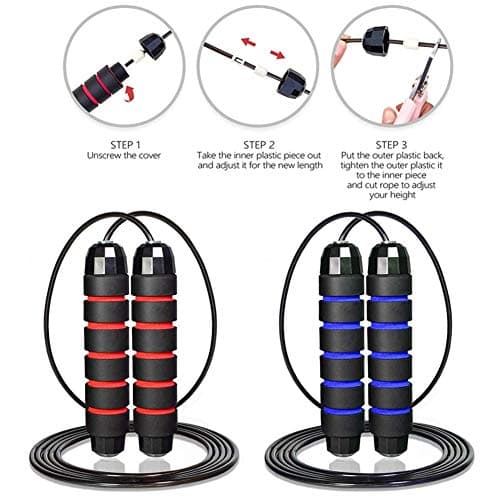 STEP 1
Unscrew the cover

STEP 2
Take the inner plastic piece out and adjust it for the new length

STEP 3
Put the outer plastic back, tighten the outer plastic it to the inner piece and cut rope to adjust your height