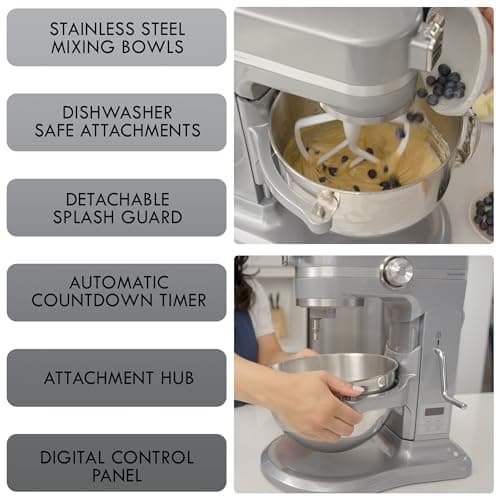 STAINLESS STEEL MIXING BOWLS

DISHWASHER SAFE ATTACHMENTS

DETACHABLE SPLASH GUARD

AUTOMATIC COUNTDOWN TIMER

ATTACHMENT HUB

DIGITAL CONTROL PANEL