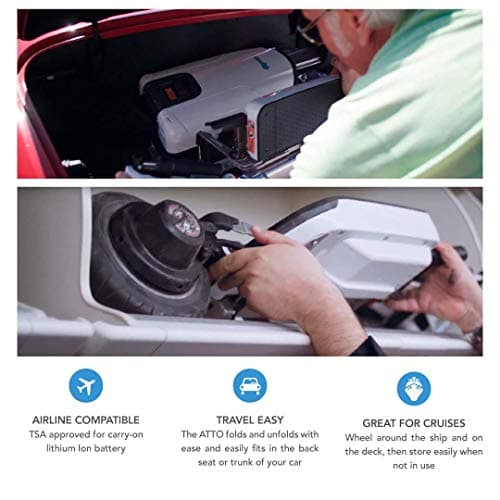 AIRLINE COMPATIBLE
TSA approved for carry-on lithium Ion battery

TRAVEL EASY
The ATTO folds and unfolds with ease and easily fits in the back seat or trunk of your car

GREAT FOR CRUISES
Wheel around the ship and on the deck, then store easily when not in use