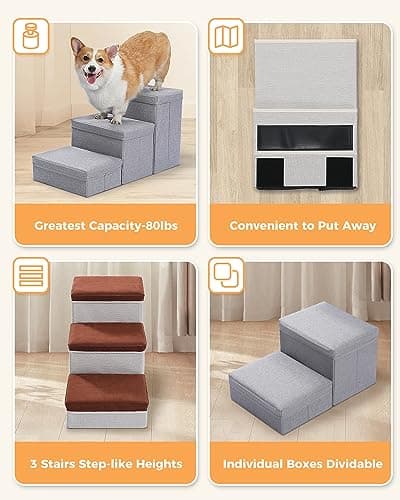 Greatest Capacity-80lbs

Convenient to Put Away

3 Stairs Step-like Heights

Individual Boxes Dividable