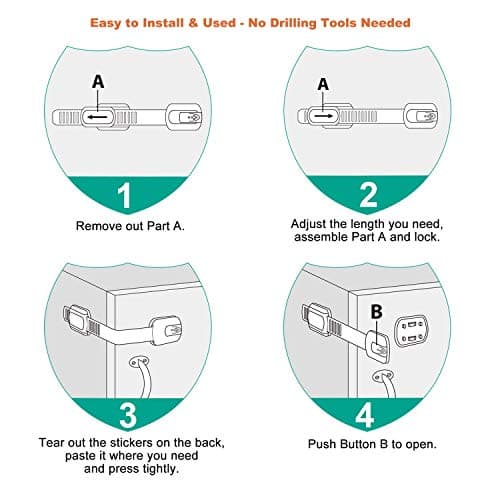 Easy to Install & Used - No Drilling Tools Needed

A

1

Remove out Part A.

A

2

Adjust the length you need, assemble Part A and lock.

3

Tear out the stickers on the back, paste it where you need and press tightly.

B

4

Push Button B to open.