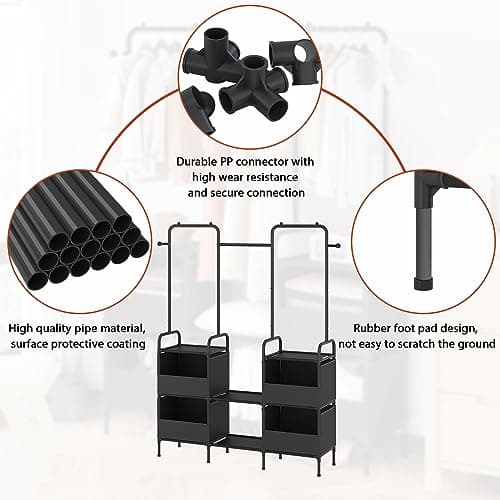 Durable PP connector with high wear resistance and secure connection

High quality pipe material, surface protective coating

Rubber foot pad design, not easy to scratch the ground