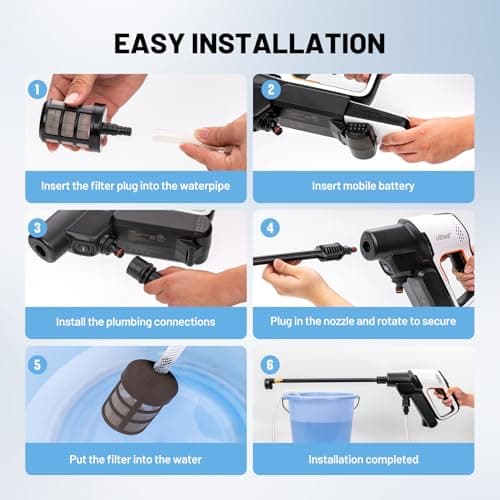 EASY INSTALLATION

1
Insert the filter plug into the waterpipe

2
Insert mobile battery

3
Install the plumbing connections

4
Plug in the nozzle and rotate to secure

5
Put the filter into the water

6
Installation completed