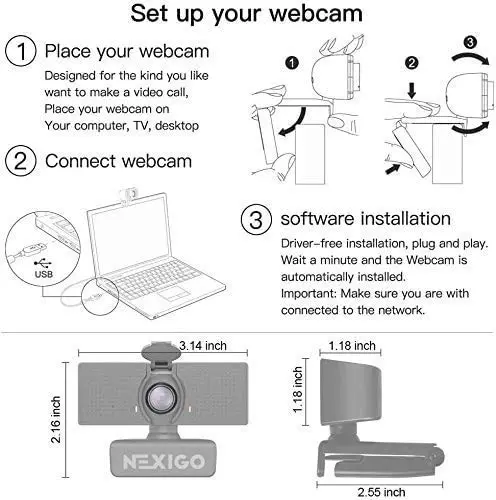 Set up your webcam

1 Place your webcam

Designed for the kind you like want to make a video call, Place your webcam on Your computer, TV, desktop

1 2 3

2 Connect webcam

USB

3 software installation

Driver-free installation, plug and play. Wait a minute and the Webcam is automatically installed. Important: Make sure you are with connected to the network.

3.14 inch

2.16 inch

NEXIGO

1.18 inch

1.18 inch

2.55 inch