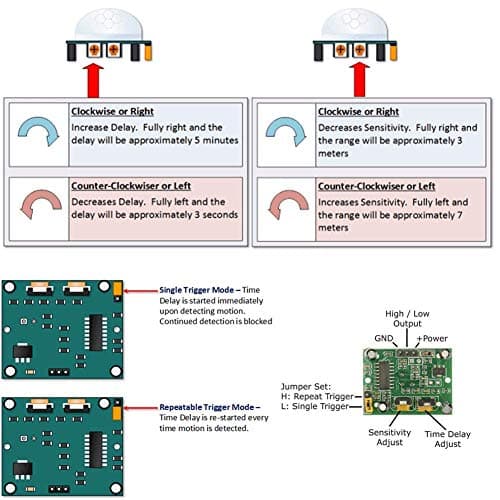 Clockwise or Right
Increase Delay. Fully right and the delay will be approximately 5 minutes

Counter-Clockwiser or Left
Decreases Delay. Fully left and the delay will be approximately 3 seconds

Clockwise or Right
Decreases Sensitivity. Fully right and the range will be approximately 3 meters

Counter-Clockwiser or Left
Increases Sensitivity. Fully left and the range will be approximately 7 meters

Single Trigger Mode – Time Delay is started immediately upon detecting motion. Continued detection is blocked

Repeatable Trigger Mode – Time Delay is re-started every time motion is detected.

High / Low Output
GND
+Power
Jumper Set:
H: Repeat Trigger
L: Single Trigger
Sensitivity Adjust
Time Delay Adjust