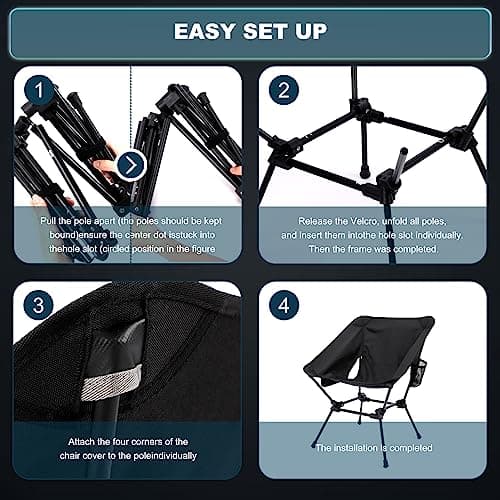 EASY SET UP

1

Pull the pole apart (the poles should be kept bound)ensure the center dot isstuck into thehole slot (circled position in the figure

2

Release the Velcro, unfold all poles, and insert them intothe hole slot individually. Then the frame was completed.

3

Attach the four corners of the chair cover to the poleindividually

4

The installation is completed