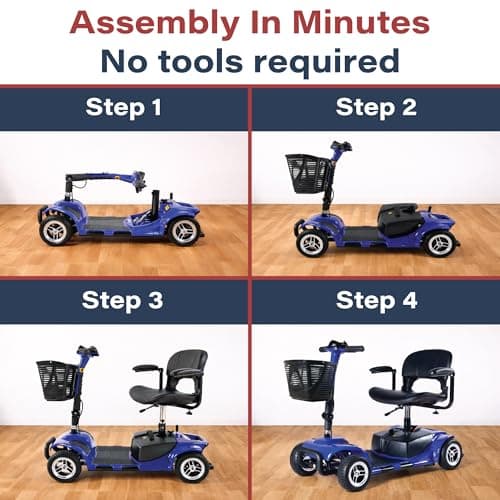 Assembly In Minutes
No tools required

Step 1

Step 2

Step 3

Step 4