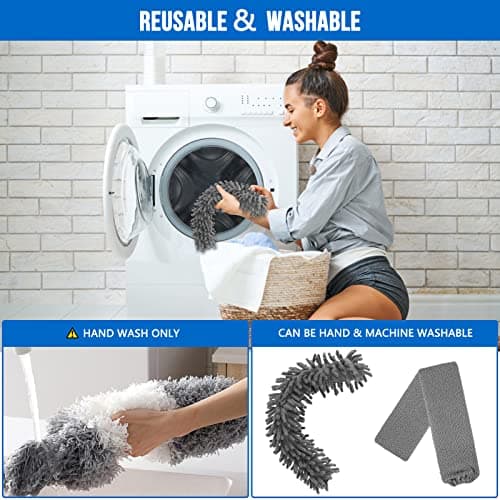 REUSABLE & WASHABLE

HAND WASH ONLY

CAN BE HAND & MACHINE WASHABLE