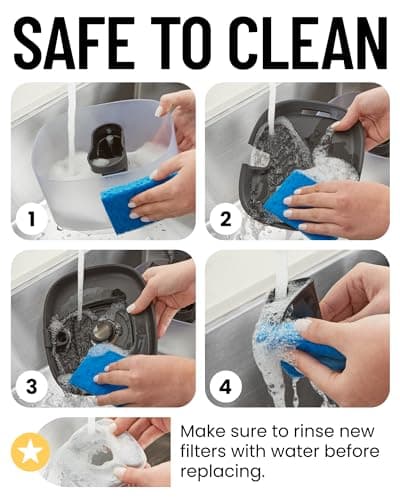 SAFE TO CLEAN

1

2

3

4

Make sure to rinse new filters with water before replacing.