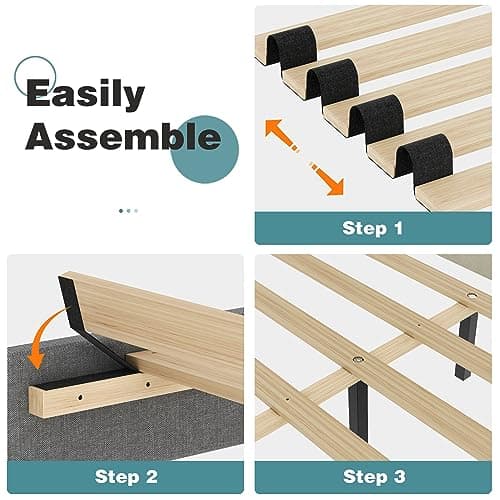 Easily Assemble

Step 1

Step 2

Step 3