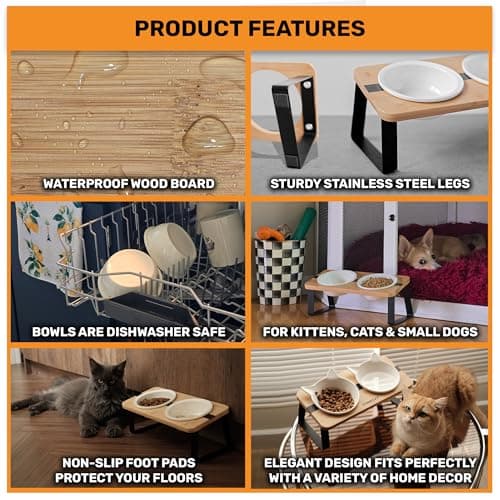 PRODUCT FEATURES

WATERPROOF WOOD BOARD

STURDY STAINLESS STEEL LEGS

BOWLS ARE DISHWASHER SAFE

FOR KITTENS, CATS & SMALL DOGS

NON-SLIP FOOT PADS PROTECT YOUR FLOORS

ELEGANT DESIGN FITS PERFECTLY WITH A VARIETY OF HOME DECOR