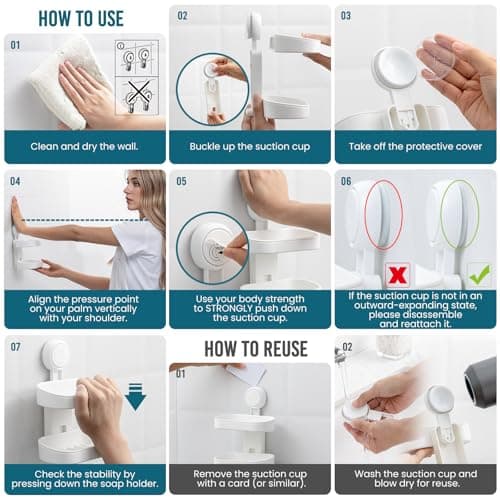 HOW TO USE

01

Clean and dry the wall.

02

Buckle up the suction cup

03

Take off the protective cover

04

Align the pressure point on your palm vertically with your shoulder.

05

Use your body strength to STRONGLY push down the suction cup.

06

If the suction cup is not in an outward-expanding state, please disassemble and reattach it.

07

Check the stability by pressing down the soap holder.

HOW TO REUSE

01

Remove the suction cup with a card (or similar).

02

Wash the suction cup and blow dry for reuse.